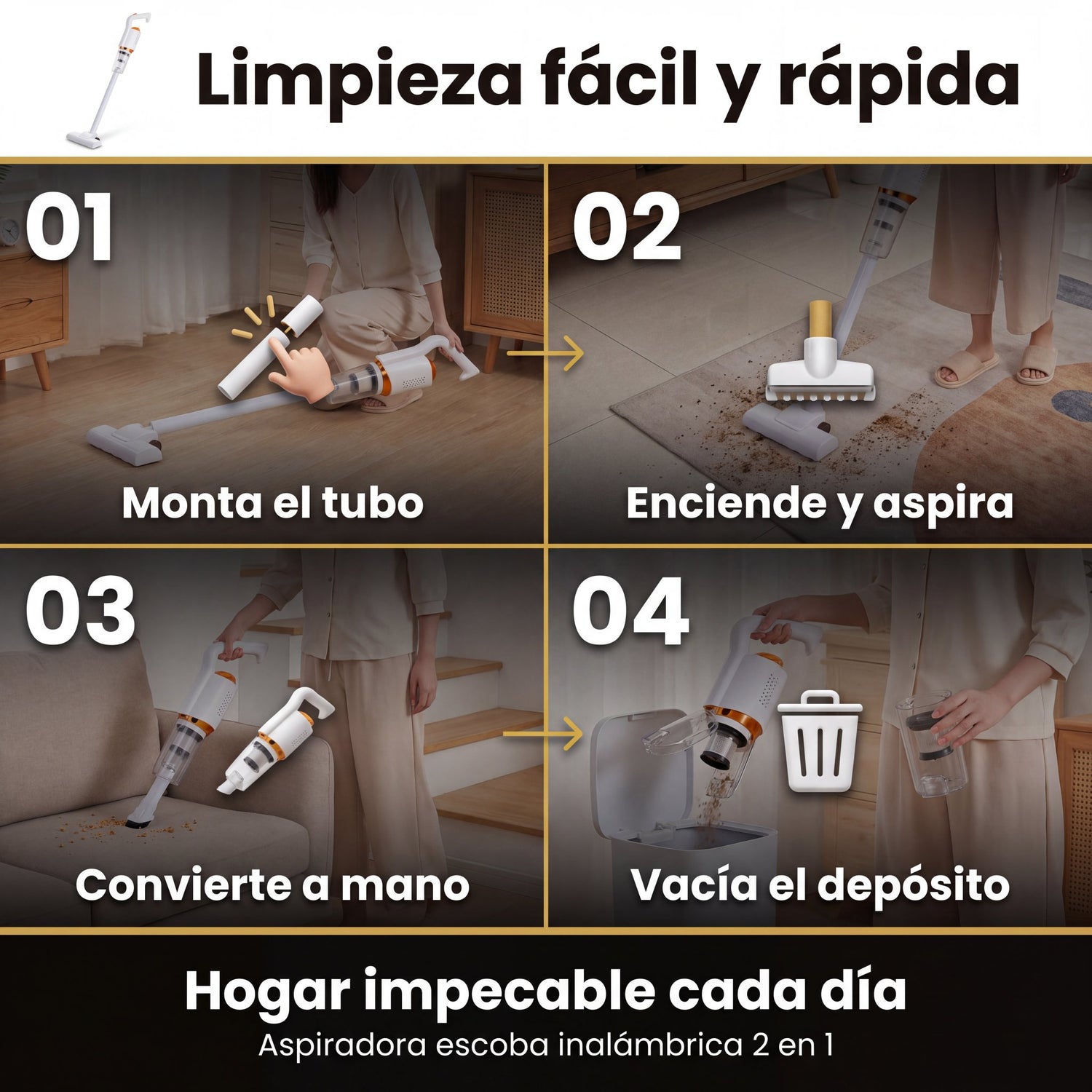 Limpieza fácil y rápida

01

Monta el tubo

02

Enciende y aspira

03

Convierte a mano

04

Vacía el depósito

Hogar impecable cada día

Aspiradora escoba inalámbrica 2 en 1