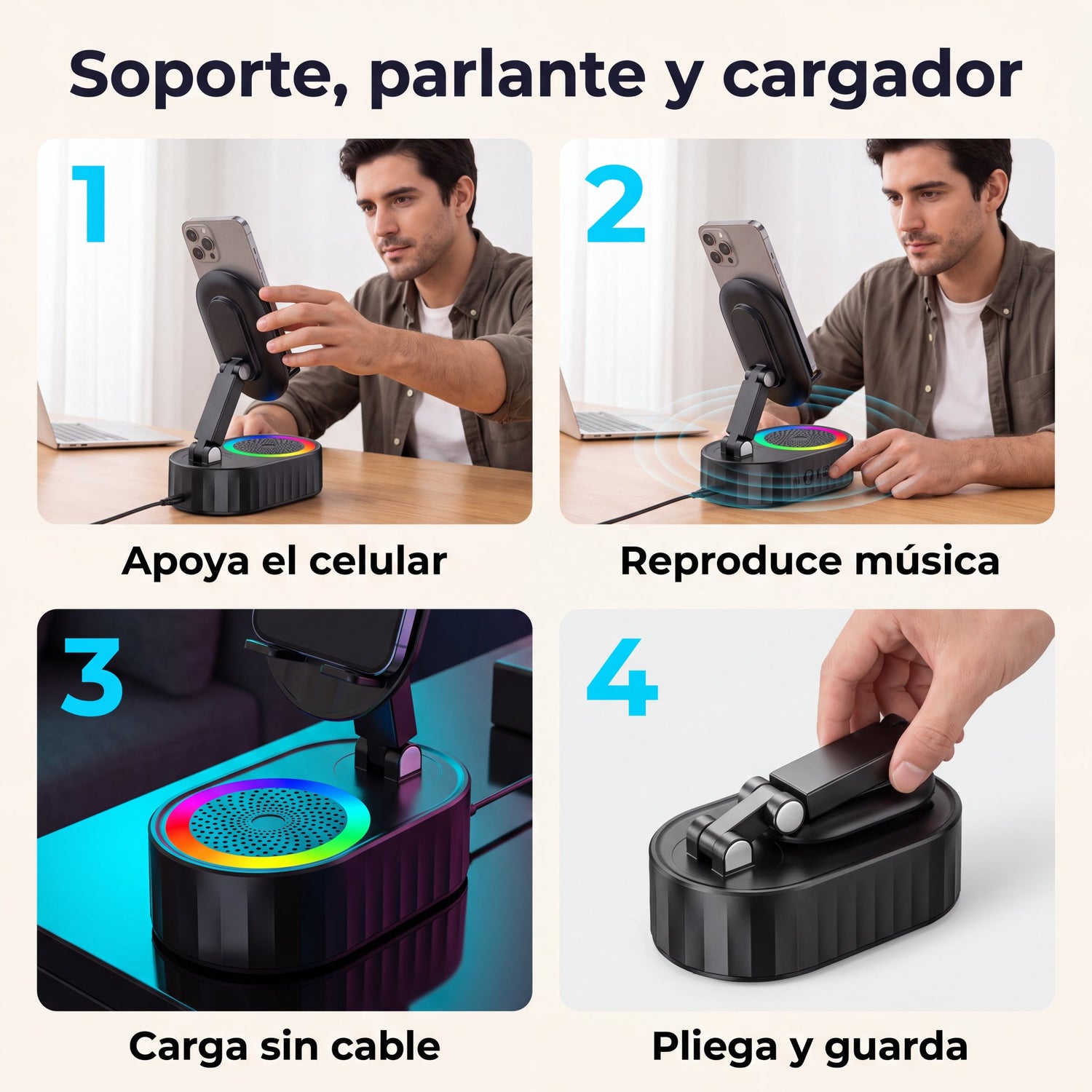 Soporte, parlante y cargador

1

Apoya el celular

2

Reproduce música

3

Carga sin cable

4

Pliega y guarda