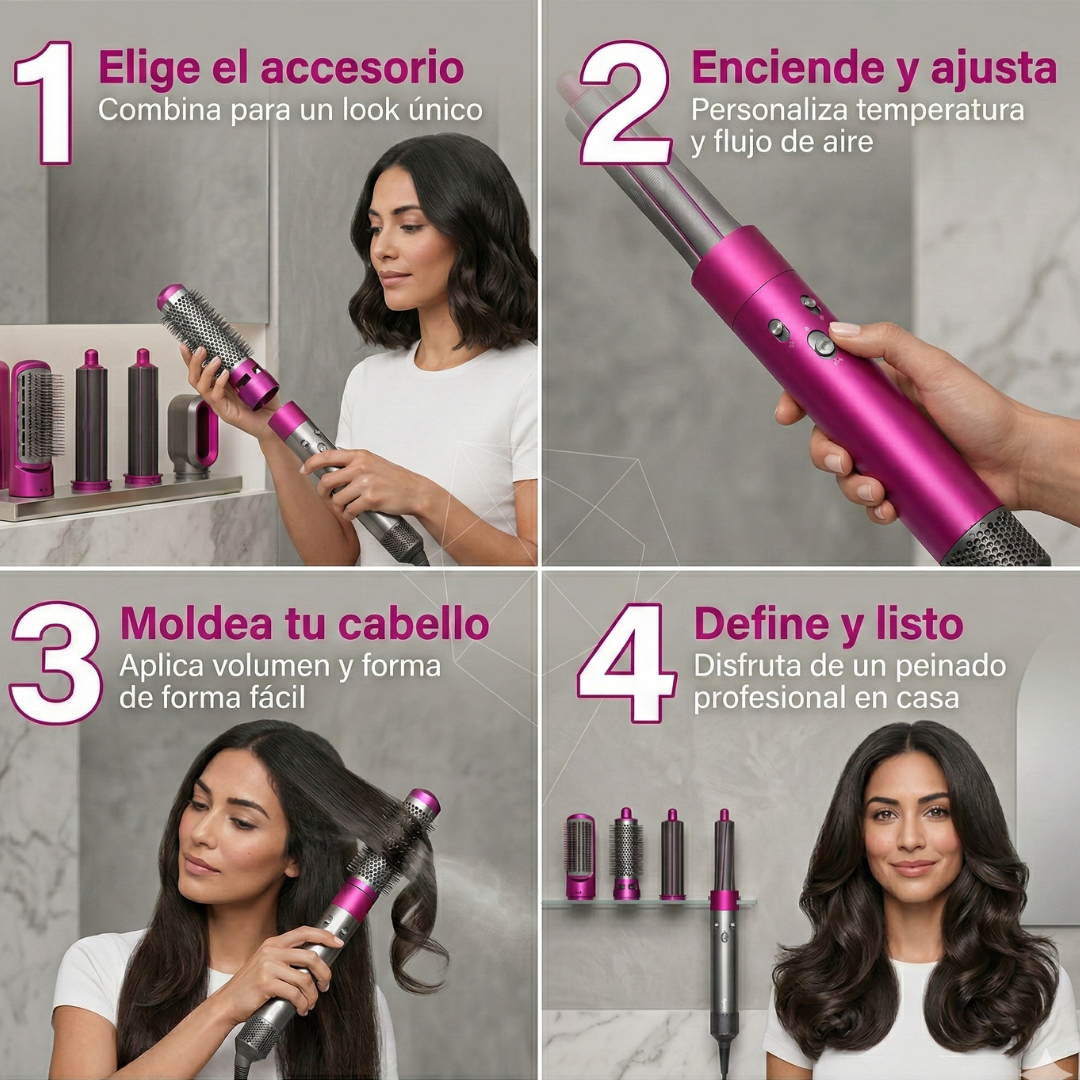 1 Elige el accesorio
Combina para un look único

2 Enciende y ajusta
Personaliza temperatura y flujo de aire

3 Moldea tu cabello
Aplica volumen y forma de forma fácil

4 Define y listo
Disfruta de un peinado profesional en casa