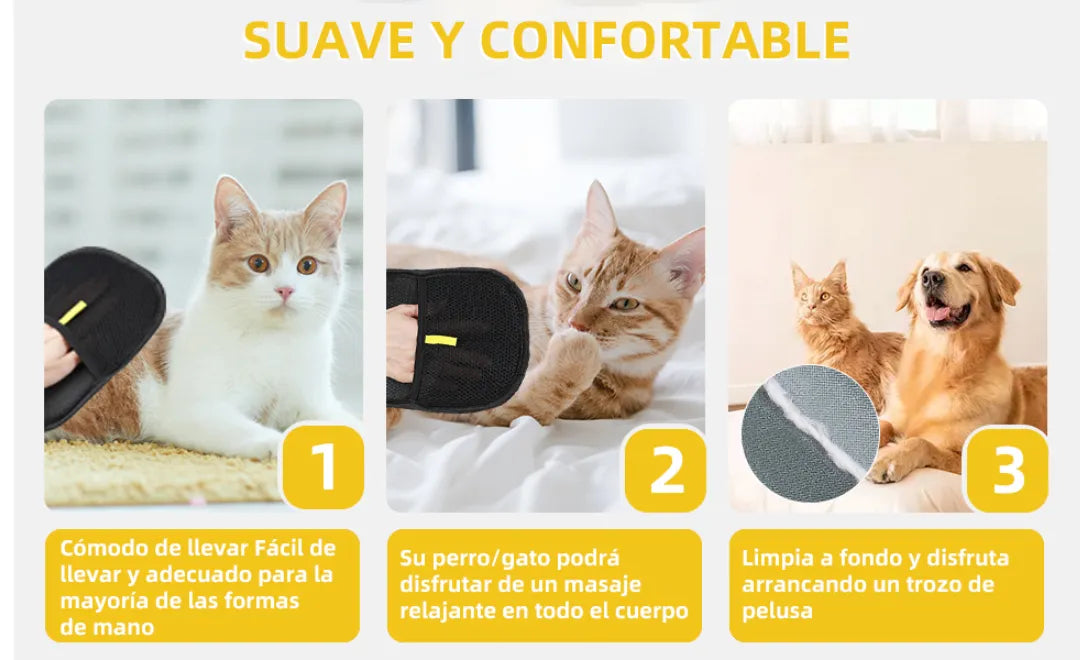 SUAVE Y CONFORTABLE

1

Cómodo de llevar Fácil de llevar y adecuado para la mayoría de las formas de mano

2

Su perro/gato podrá disfrutar de un masaje relajante en todo el cuerpo

3

Limpia a fondo y disfruta arrancando un trozo de pelusa